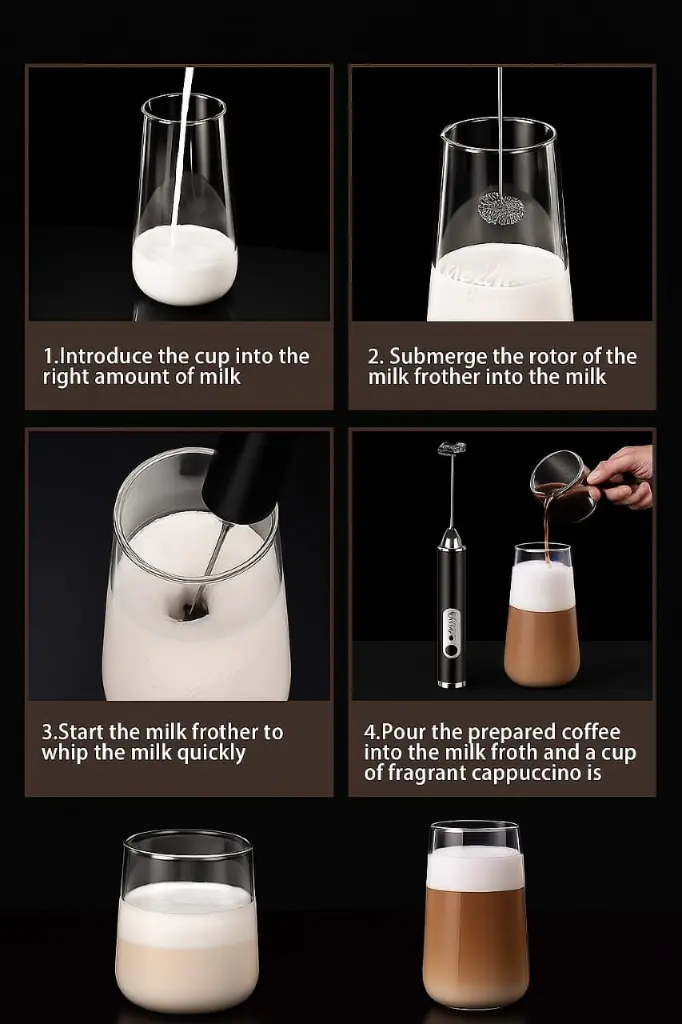 1.Introduce the cup into the right amount of milk

2. Submerge the rotor of the milk frother into the milk

3.Start the milk frother to whip the milk quickly

4.Pour the prepared coffee into the milk froth and a cup of fragrant cappuccino is